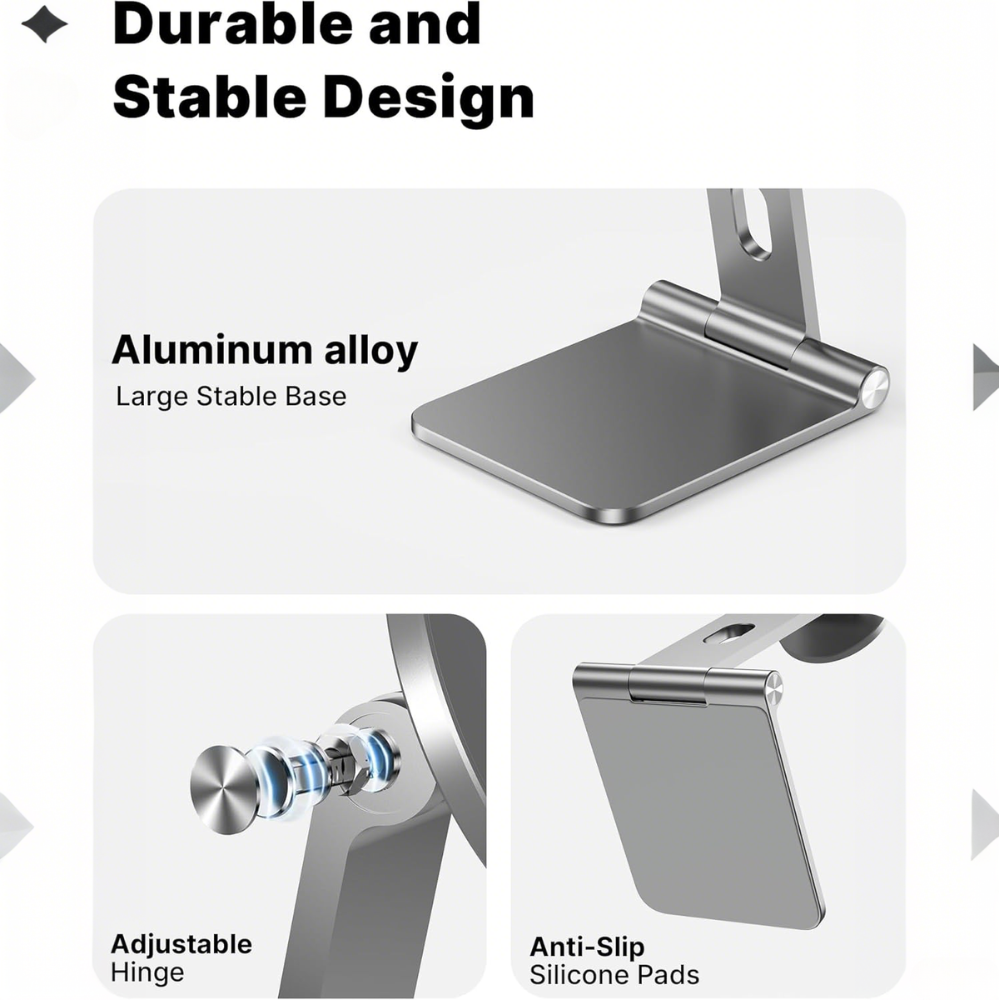 Durable and Stable Design

Aluminum alloy
Large Stable Base

Adjustable
Hinge

Anti-Slip
Silicone Pads